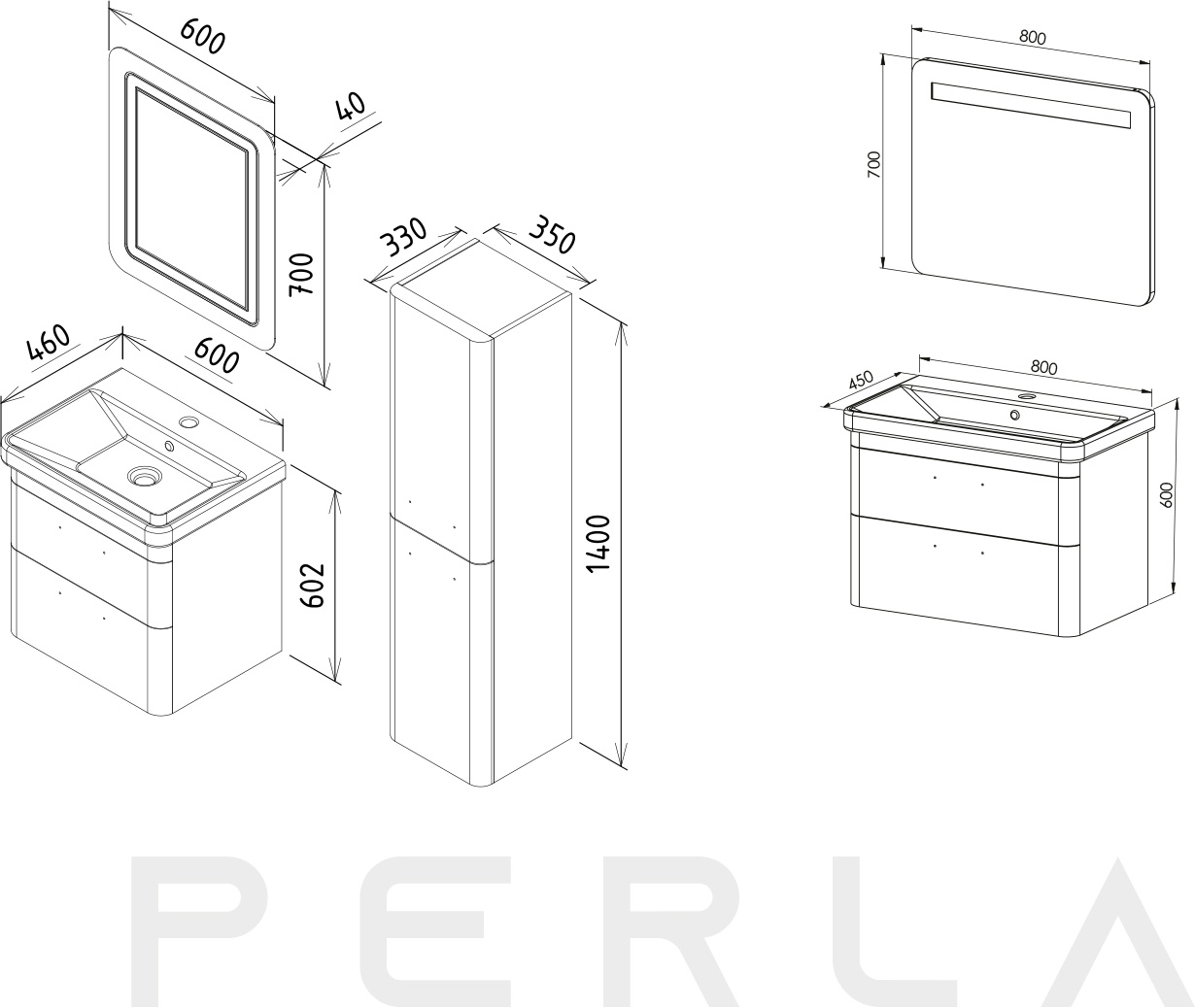 600
40
700
460
600
602
330
350
1400
800
700
450
800
600
PERLA