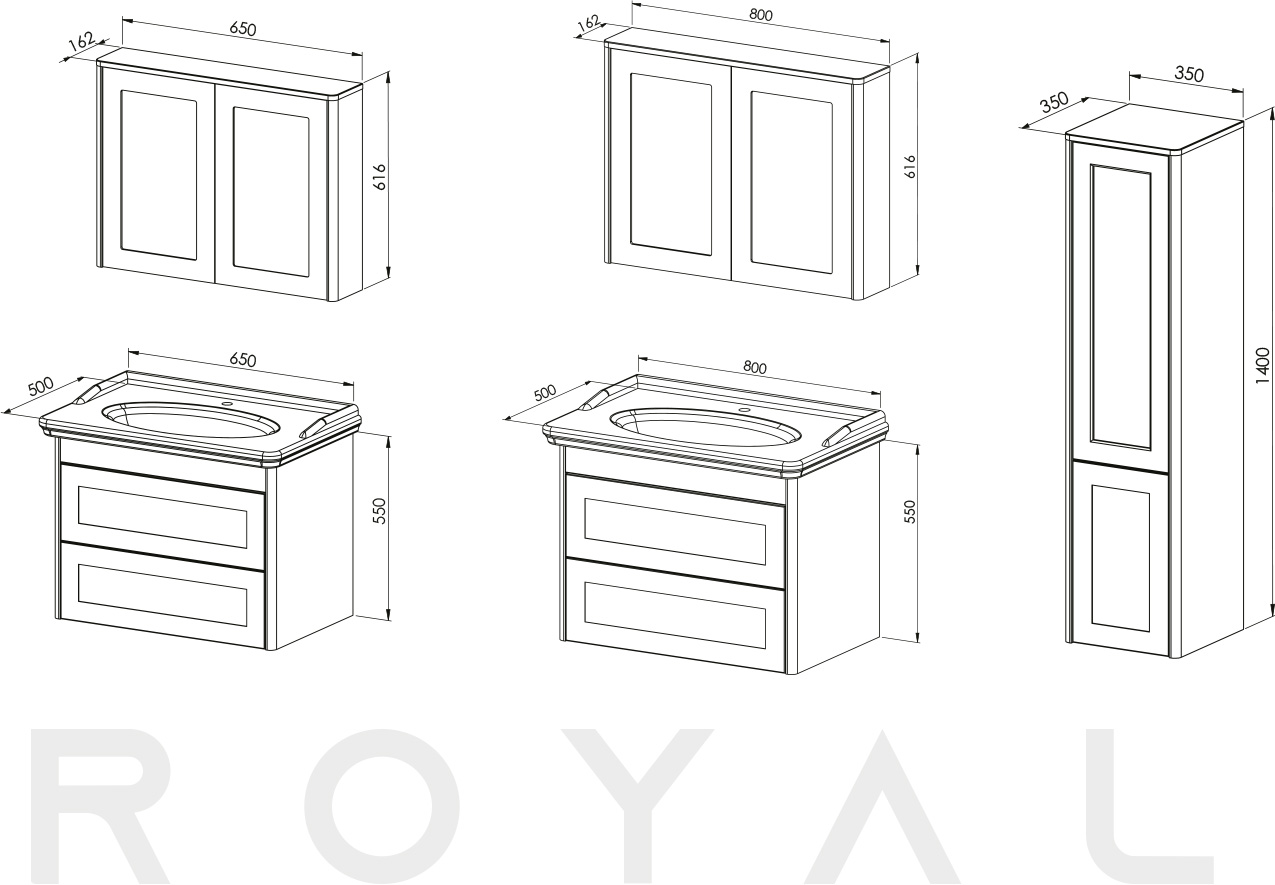 162
650
616
162
800
616
350
350
1400
500
650
550
500
800
550
ROYAL